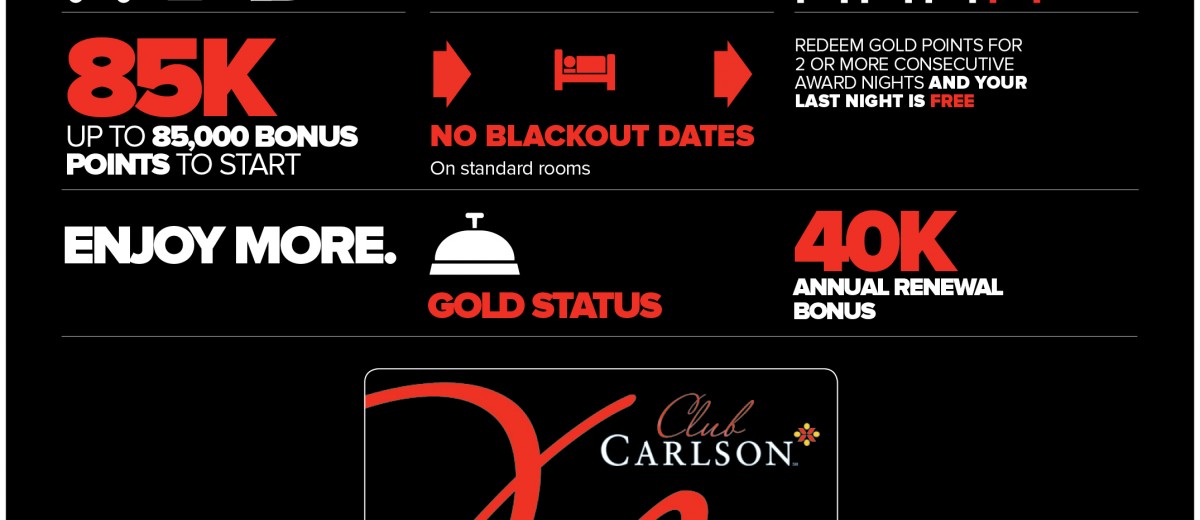 85K
UP TO 85,000 BONUS POINTS TO START

NO BLACKOUT DATES
On standard rooms

REDEEM GOLD POINTS FOR 2 OR MORE CONSECUTIVE AWARD NIGHTS AND YOUR LAST NIGHT IS FREE

ENJOY MORE.

GOLD STATUS

40K
ANNUAL RENEWAL BONUS

Club
CARLSON