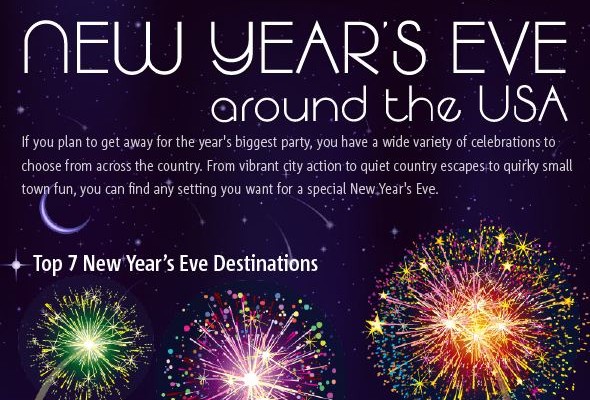 NEW YEAR'S EVE
around the USA

If you plan to get away for the year's biggest party, you have a wide variety of celebrations to choose from across the country. From vibrant city action to quiet country escapes to quirky small town fun, you can find any setting you want for a special New Year's Eve.

Top 7 New Year's Eve Destinations