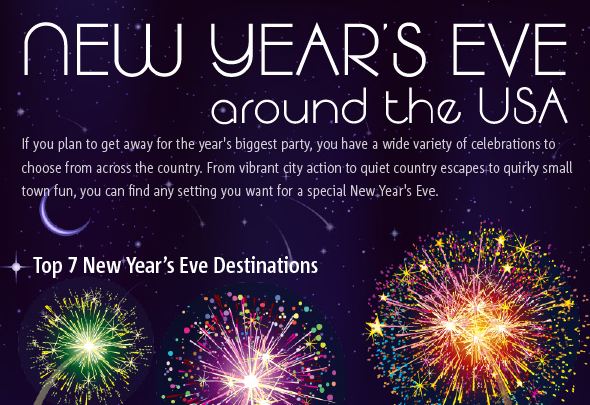 NEW YEAR'S EVE
around the USA

If you plan to get away for the year's biggest party, you have a wide variety of celebrations to choose from across the country. From vibrant city action to quiet country escapes to quirky small town fun, you can find any setting you want for a special New Year's Eve.

Top 7 New Year's Eve Destinations