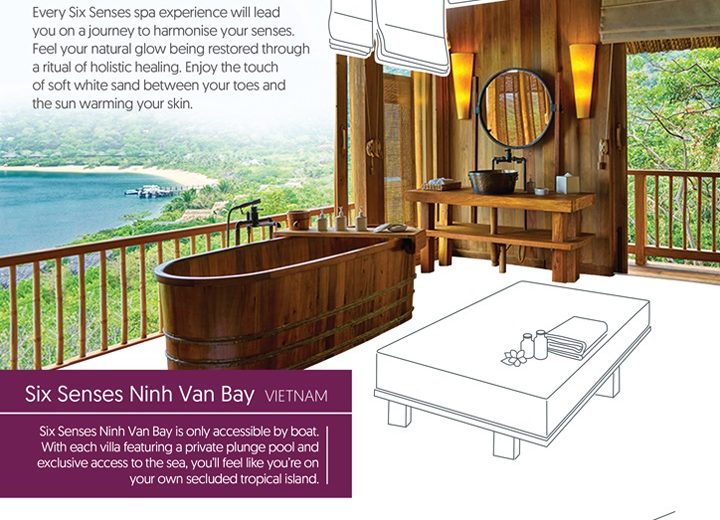 Every Six Senses spa experience will lead you on a journey to harmonise your senses. Feel your natural glow being restored through a ritual of holistic healing. Enjoy the touch of soft white sand between your toes and the sun warming your skin.

Six Senses Ninh Van Bay VIETNAM

Six Senses Ninh Van Bay is only accessible by boat. With each villa featuring a private plunge pool and exclusive access to the sea, you'll feel like you're on your own secluded tropical island.