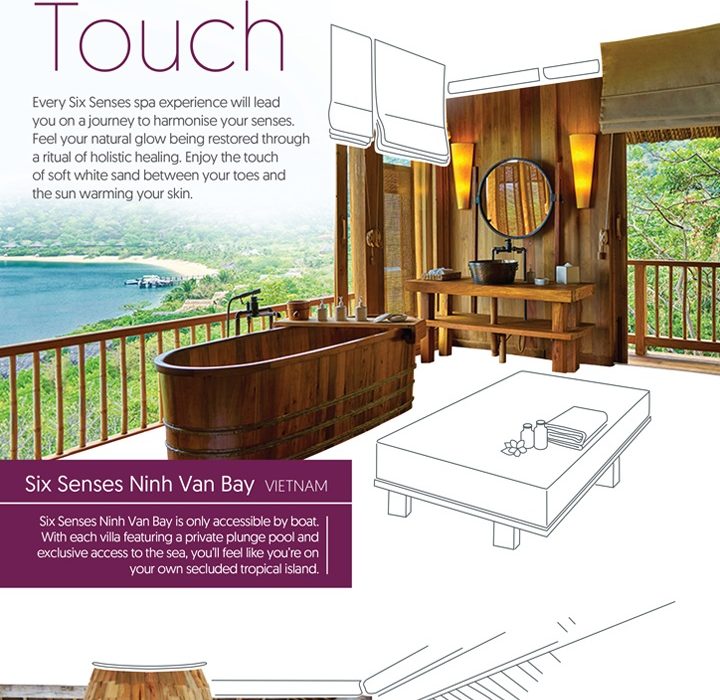 Touch

Every Six Senses spa experience will lead you on a journey to harmonise your senses. Feel your natural glow being restored through a ritual of holistic healing. Enjoy the touch of soft white sand between your toes and the sun warming your skin.

Six Senses Ninh Van Bay VIETNAM

Six Senses Ninh Van Bay is only accessible by boat. With each villa featuring a private plunge pool and exclusive access to the sea, you'll feel like you're on your own secluded tropical island.